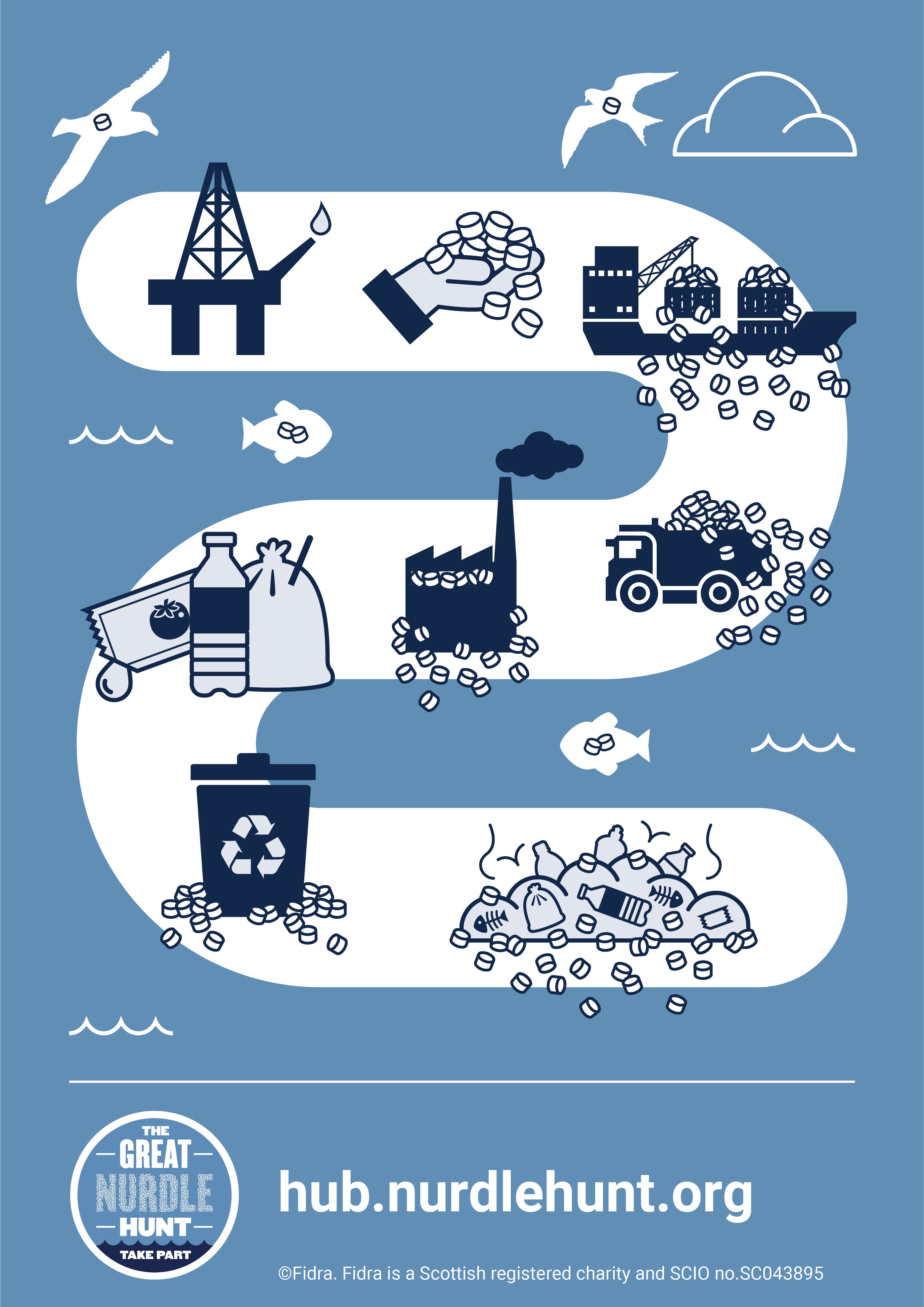 THE GREAT NURDLE HUNT TAKE PART

hub.nurdlehunt.org

©Fidra. Fidra is a Scottish registered charity and SCIO no.SC043895