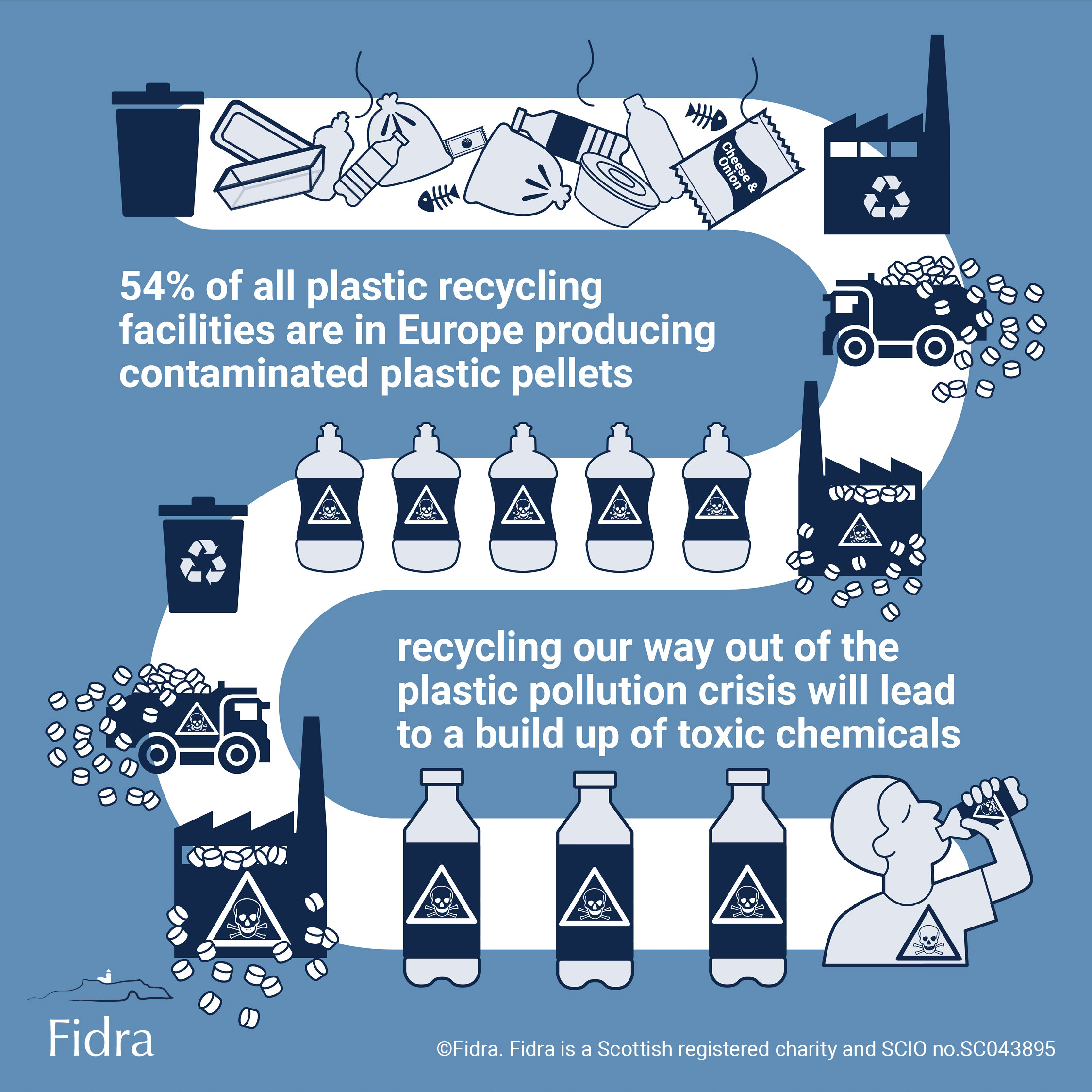 Cheese & Onion

54% of all plastic recycling facilities are in Europe producing contaminated plastic pellets

recycling our way out of the plastic pollution crisis will lead to a build up of toxic chemicals

Fidra

©Fidra. Fidra is a Scottish registered charity and SCIO no.SC043895